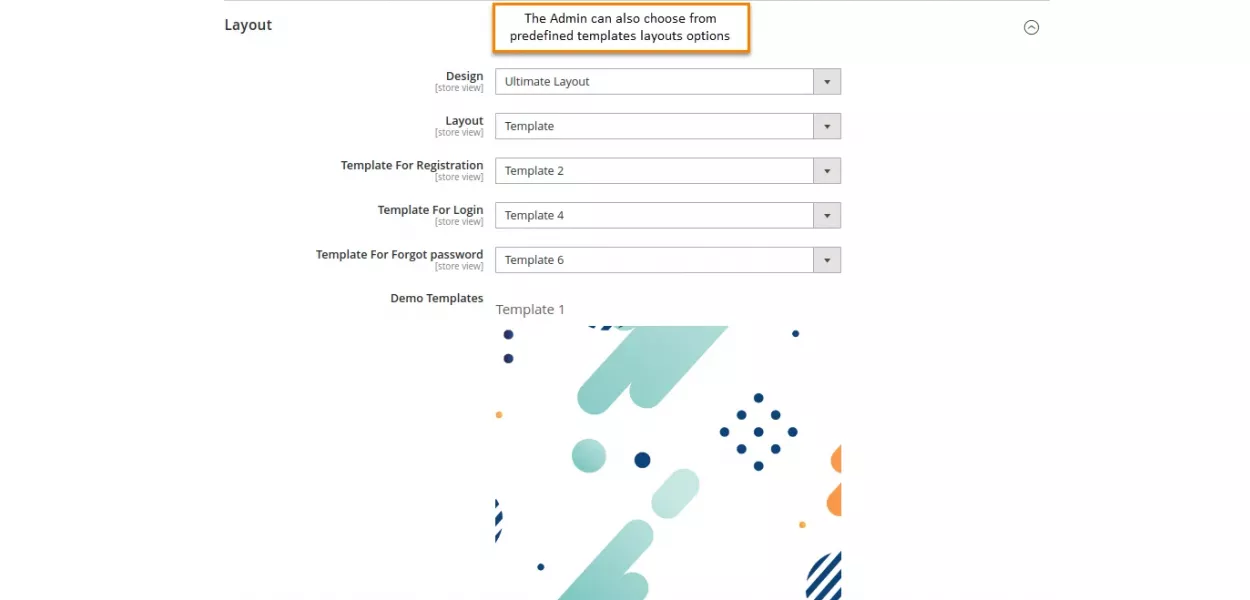 Layout

The Admin can also choose from predefined templates layouts options

Design
[store view]
Ultimate Layout

Layout
[store view]
Template

Template For Registration
[store view]
Template 2

Template For Login
[store view]
Template 4

Template For Forgot password
[store view]
Template 6

Demo Templates
Template 1